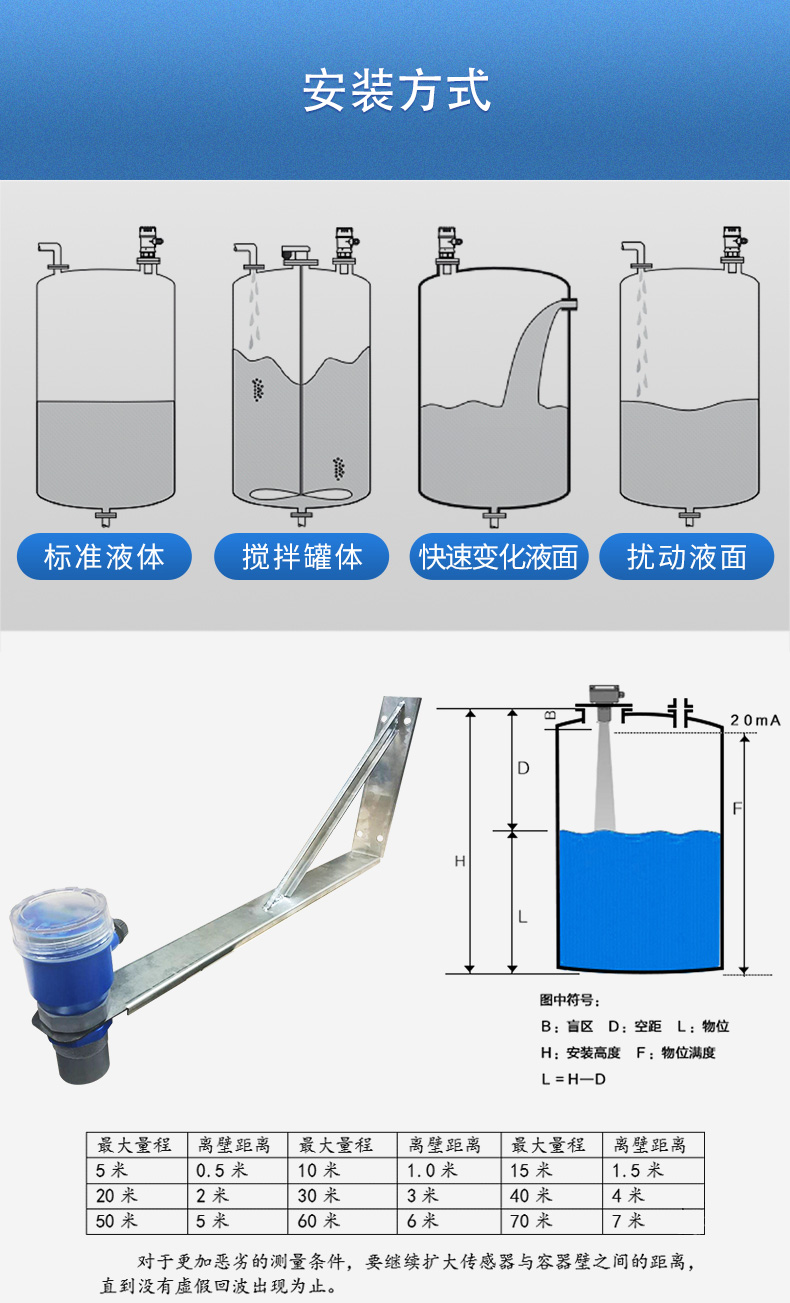 安装方式

标准液体

搅拌罐体

快速变化液面

扰动液面

B

20mA

D

F

H

L

图中符号：

B：盲区 D：空距 L：物位

H：安装高度 F：物位满度

L = H—D

| 最大量程 | 离壁距离 | 最大量程 | 离壁距离 | 最大量程 | 离壁距离 |
|---|---|---|---|---|---|
| 5 米 | 0.5 米 | 10 米 | 1.0 米 | 15 米 | 1.5 米 |
| 20 米 | 2 米 | 30 米 | 3 米 | 40 米 | 4 米 |
| 50 米 | 5 米 | 60 米 | 6 米 | 70 米 | 7 米 |

对于更加恶劣的测量条件，要继续扩大传感器与容器壁之间的距离，直到没有虚假回波出现为止。